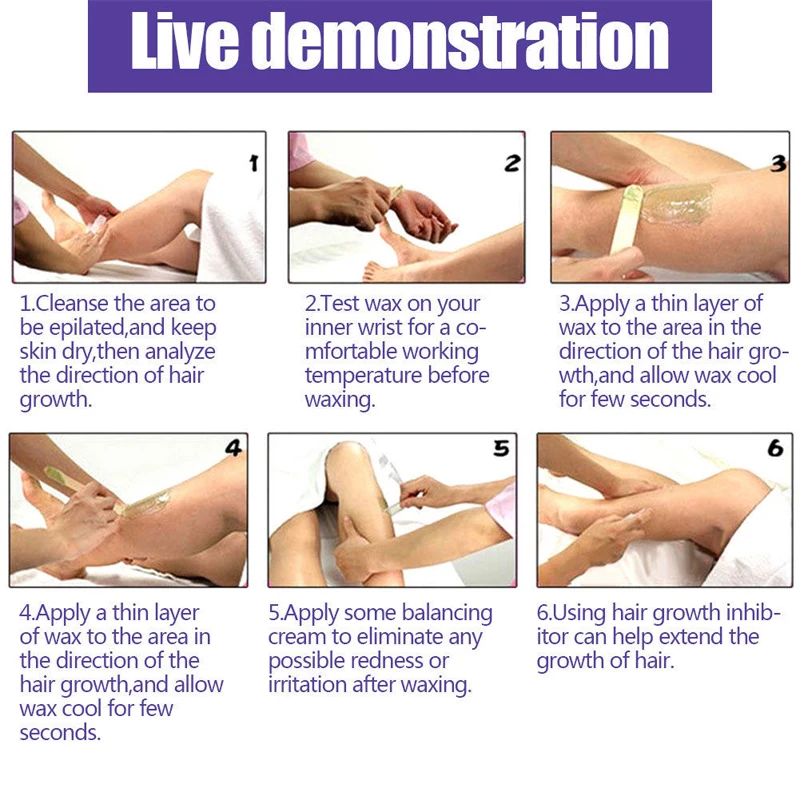 Live demonstration

1

1.Cleanse the area to be epilated,and keep skin dry,then analyze the direction of hair growth.

2

2.Test wax on your inner wrist for a comfortable working temperature before waxing.

3

3.Apply a thin layer of wax to the area in the direction of the hair growth,and allow wax cool for few seconds.

4

4.Apply a thin layer of wax to the area in the direction of the hair growth,and allow wax cool for few seconds.

5

5.Apply some balancing cream to eliminate any possible redness or irritation after waxing.

6

6.Using hair growth inhibitor can help extend the growth of hair.