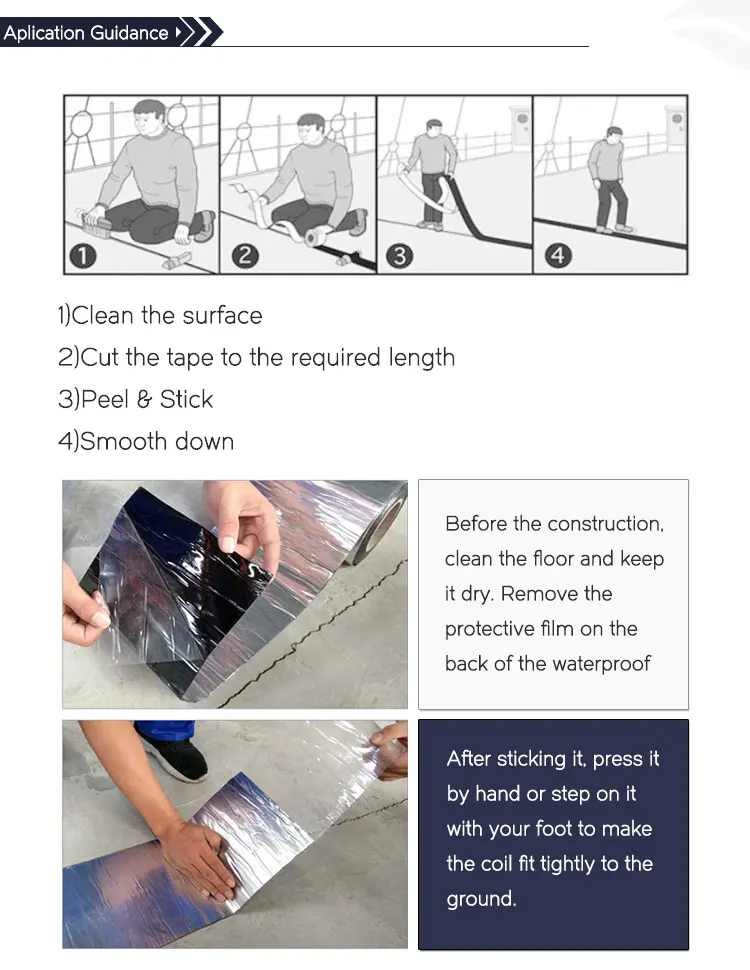 Aplication Guidance

1

2

3

4

1)Clean the surface
2)Cut the tape to the required length
3)Peel & Stick
4)Smooth down

Before the construction, clean the floor and keep it dry. Remove the protective film on the back of the waterproof

After sticking it, press it by hand or step on it with your foot to make the coil fit tightly to the ground.