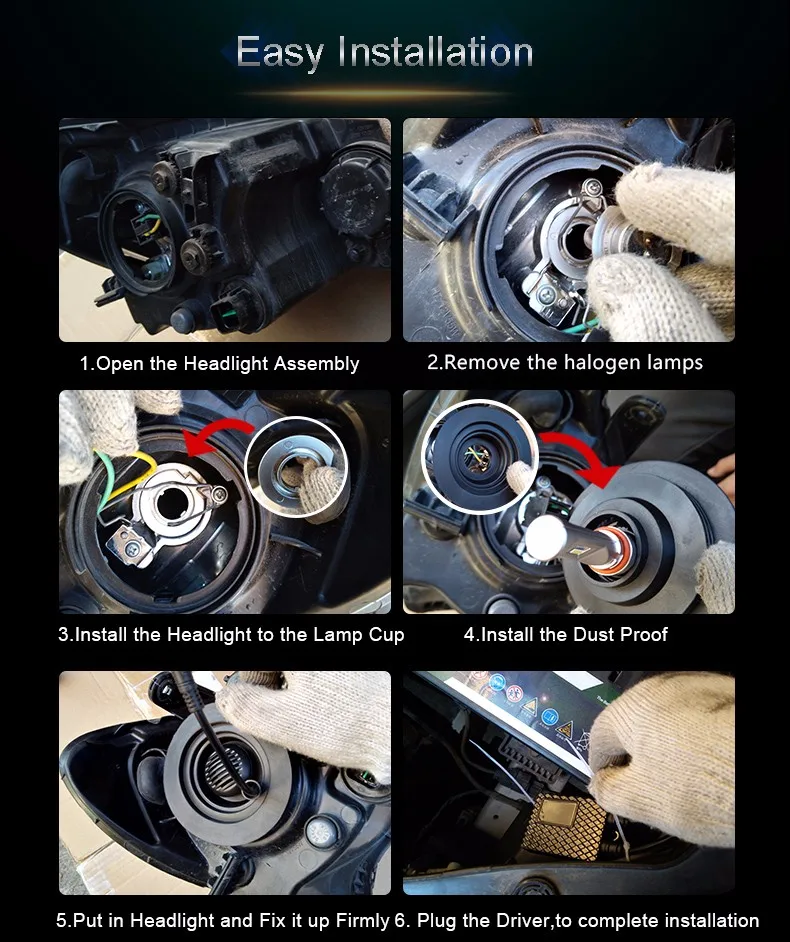 Easy Installation

1.Open the Headlight Assembly

2.Remove the halogen lamps

3.Install the Headlight to the Lamp Cup

4.Install the Dust Proof

5.Put in Headlight and Fix it up Firmly

6. Plug the Driver,to complete installation