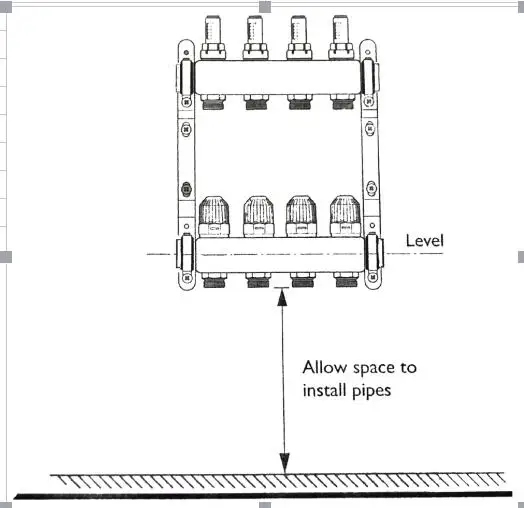 Level

Allow space to install pipes