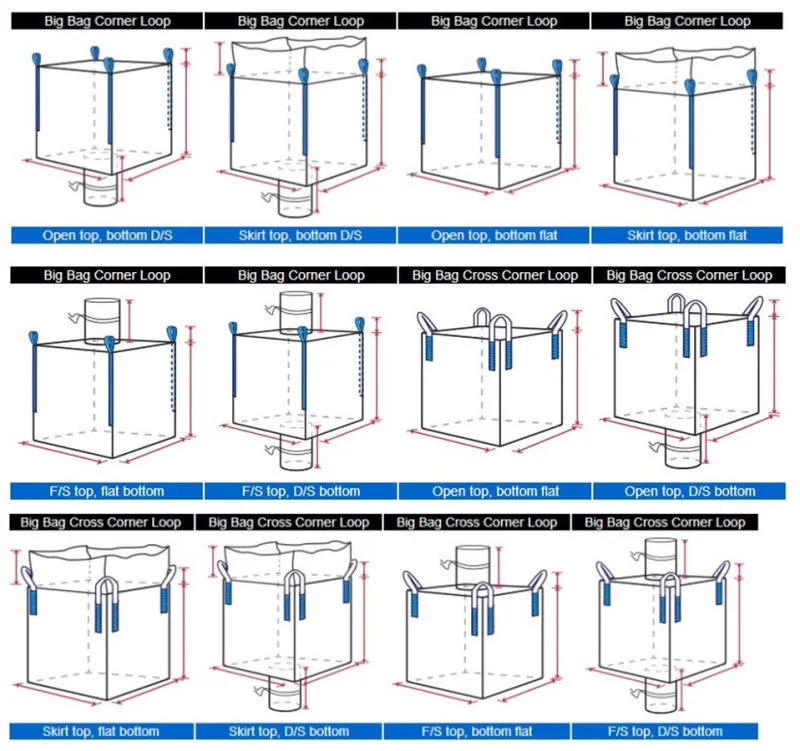 Big Bag Corner Loop

Open top, bottom D/S

Big Bag Corner Loop

Skirt top, bottom D/S

Big Bag Corner Loop

Open top, bottom flat

Big Bag Corner Loop

Skirt top, bottom flat

Big Bag Corner Loop

F/S top, flat bottom

Big Bag Corner Loop

F/S top, D/S bottom

Big Bag Cross Corner Loop

Open top, bottom flat

Big Bag Cross Corner Loop

Open top, D/S bottom

Big Bag Cross Corner Loop

Skirt top, flat bottom

Big Bag Cross Corner Loop

Skirt top, D/S bottom

Big Bag Cross Corner Loop

F/S top, bottom flat

Big Bag Cross Corner Loop

F/S top, D/S bottom