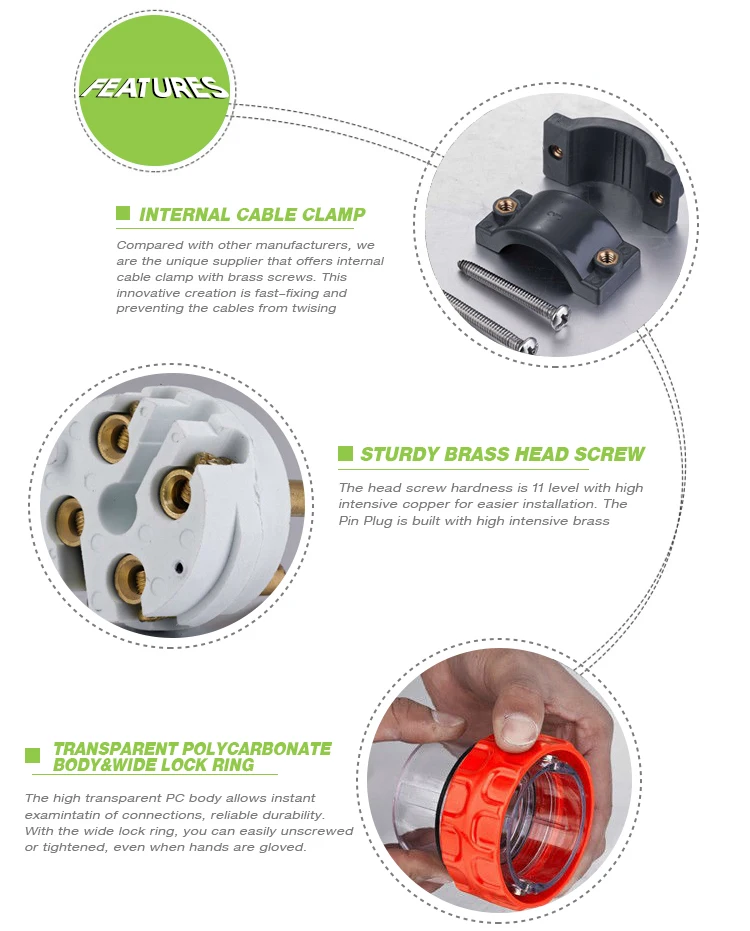 FEATURES

INTERNAL CABLE CLAMP

Compared with other manufacturers, we are the unique supplier that offers internal cable clamp with brass screws. This innovative creation is fast-fixing and preventing the cables from twising

STURDY BRASS HEAD SCREW

The head screw hardness is 11 level with high intensive copper for easier installation. The Pin Plug is built with high intensive brass

TRANSPARENT POLYCARBONATE BODY&WIDE LOCK RING

The high transparent PC body allows instant examintatin of connections, reliable durability. With the wide lock ring, you can easily unscrewed or tightened, even when hands are gloved.