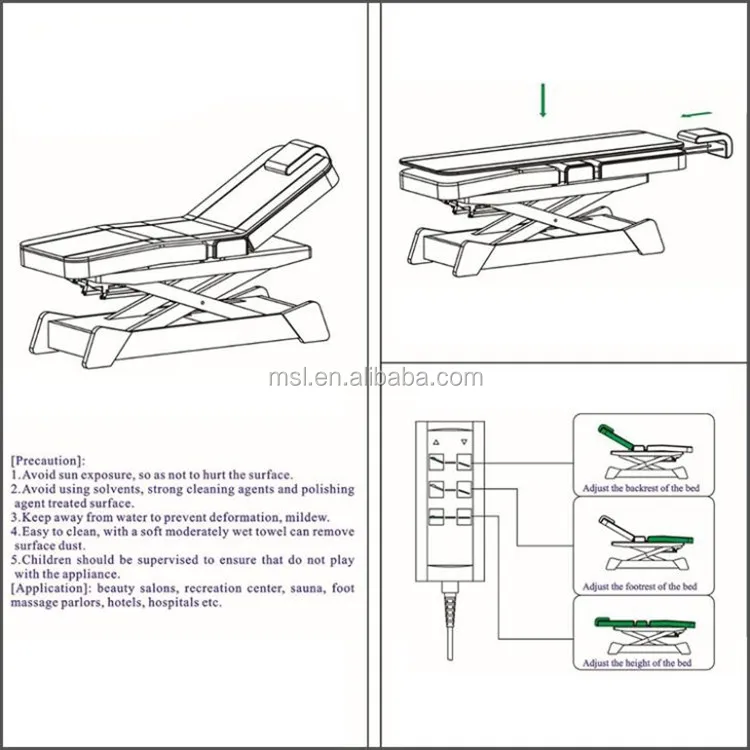 msl.en.alibaba.com

[Precaution]:
1.Avoid sun exposure, so as not to hurt the surface.
2.Avoid using solvents, strong cleaning agents and polishing agent treated surface.
3.Keep away from water to prevent deformation, mildew.
4.Easy to clean, with a soft moderately wet towel can remove surface dust.
5.Children should be supervised to ensure that do not play with the appliance.
[Application]: beauty salons, recreation center, sauna, foot massage parlors, hotels, hospitals etc.

Adjust the backrest of the bed

Adjust the footrest of the bed

Adjust the height of the bed