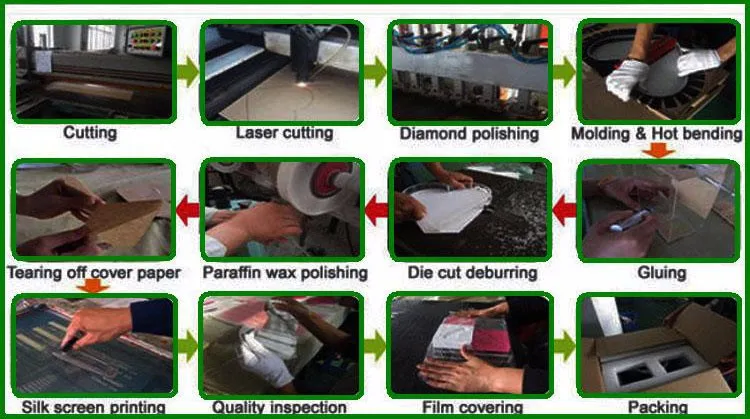 Cutting

Laser cutting

Diamond polishing

Molding & Hot bending

Tearing off cover paper

Paraffin wax polishing

Die cut deburring

Gluing

Silk screen printing

Quality inspection

Film covering

Packing