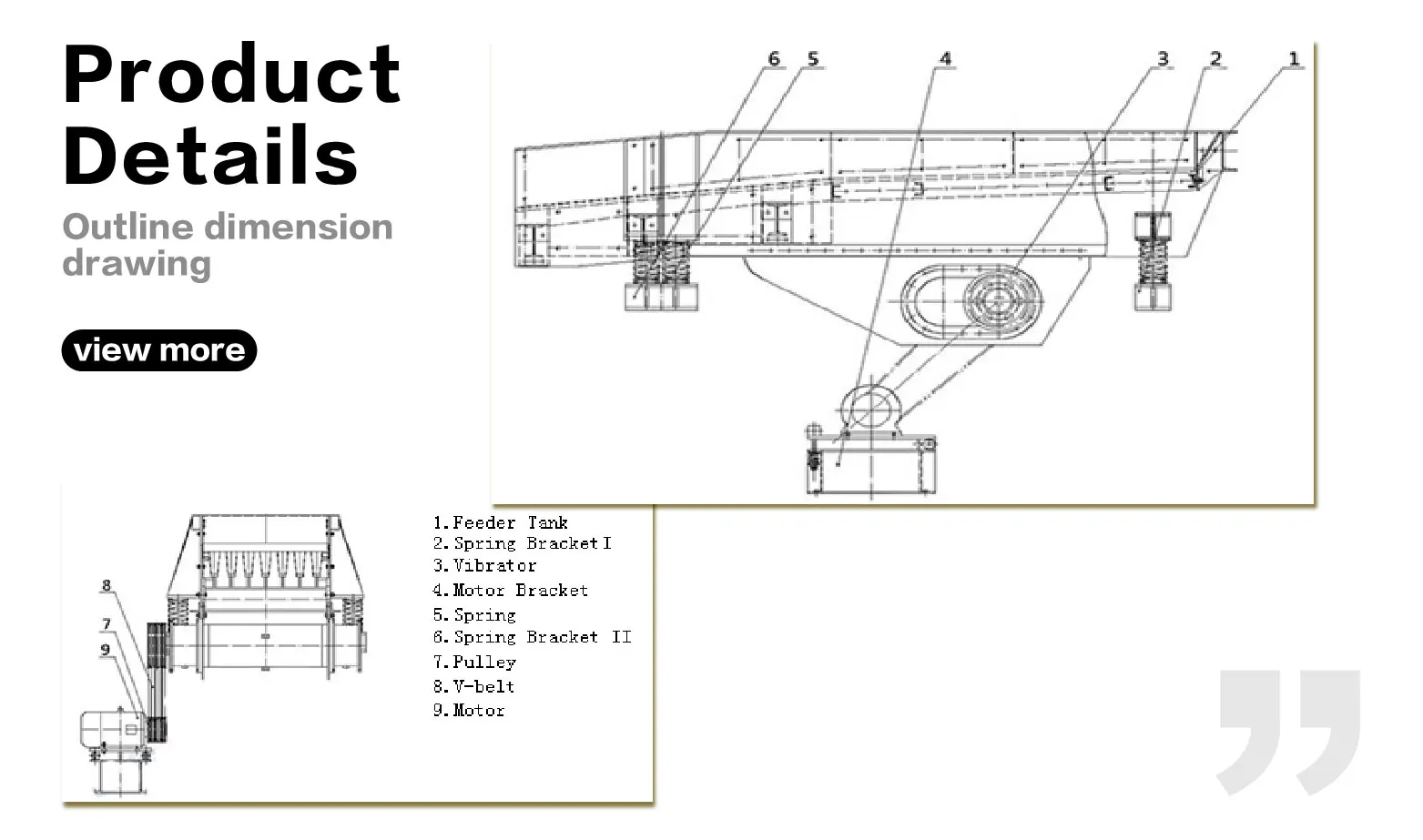 Product Details

Outline dimension drawing

view more

6 5 4 3 2 1

8
7
9

1.Feeder Tank
2.Spring Bracket I
3.Vibrator
4.Motor Bracket
5.Spring
6.Spring Bracket II
7.Pulley
8.V-belt
9.Motor