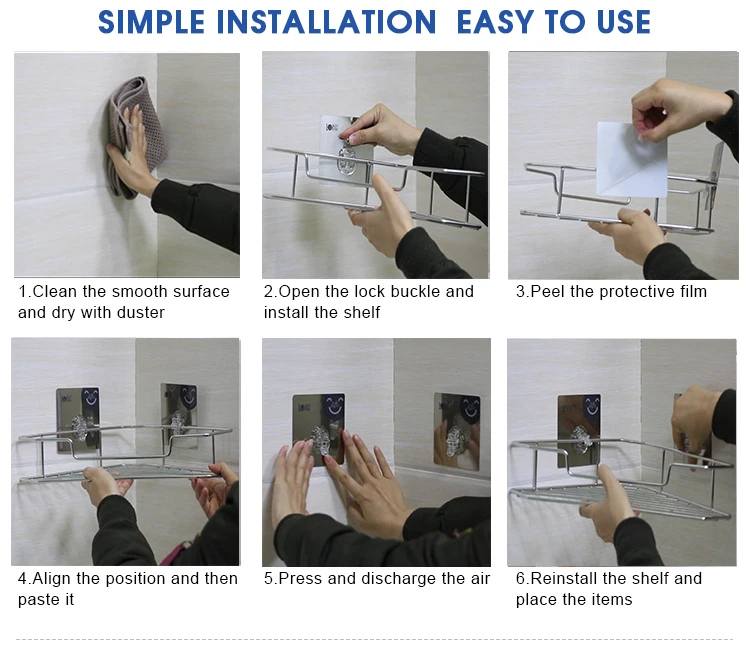 SIMPLE INSTALLATION EASY TO USE

1.Clean the smooth surface and dry with duster

2.Open the lock buckle and install the shelf

3.Peel the protective film

4.Align the position and then paste it

5.Press and discharge the air

6.Reinstall the shelf and place the items