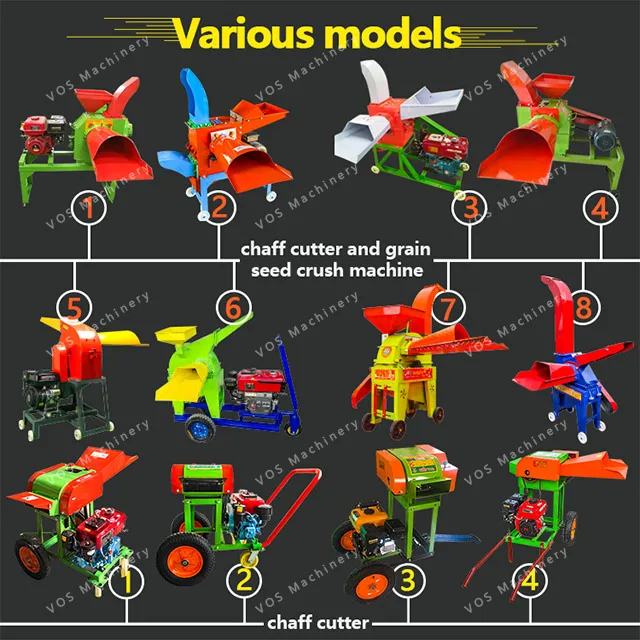 Various models

VOS Machinery

1 2 3 4

chaff cutter and grain seed crush machine

5 6 7 8

1 2 3 4

chaff cutter