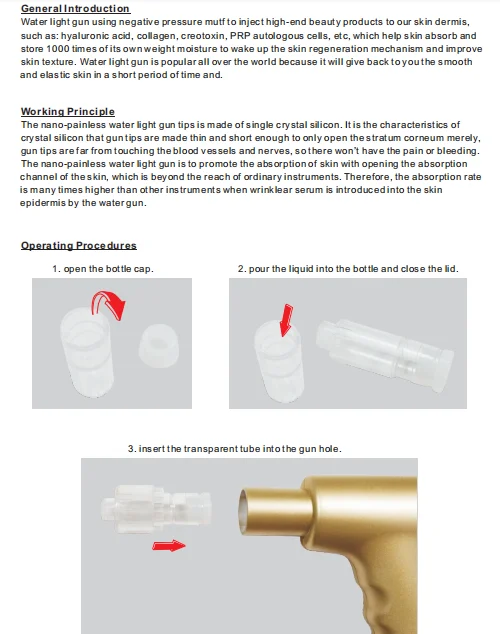 General Introduction
Water light gun using negative pressure mutf to inject high-end beauty products to our skin dermis, such as: hyaluronic acid, collagen, creotoxin, PRP autologous cells, etc, which help skin absorb and store 1000 times of its own weight moisture to wake up the skin regeneration mechanism and improve skin texture. Water light gun is popular all over the world because it will give back to you the smooth and elastic skin in a short period of time and.

Working Principle
The nano-painless water light gun tips is made of single crystal silicon. It is the characteristics of crystal silicon that gun tips are made thin and short enough to only open the stratum corneum merely, gun tips are far from touching the blood vessels and nerves, so there won't have the pain or bleeding. The nano-painless water light gun is to promote the absorption of skin with opening the absorption channel of the skin, which is beyond the reach of ordinary instruments. Therefore, the absorption rate is many times higher than other instruments when wrinklear serum is introduced into the skin epidermis by the water gun.

Operating Procedures
1. open the bottle cap.
2. pour the liquid into the bottle and close the lid.
3. insert the transparent tube into the gun hole.