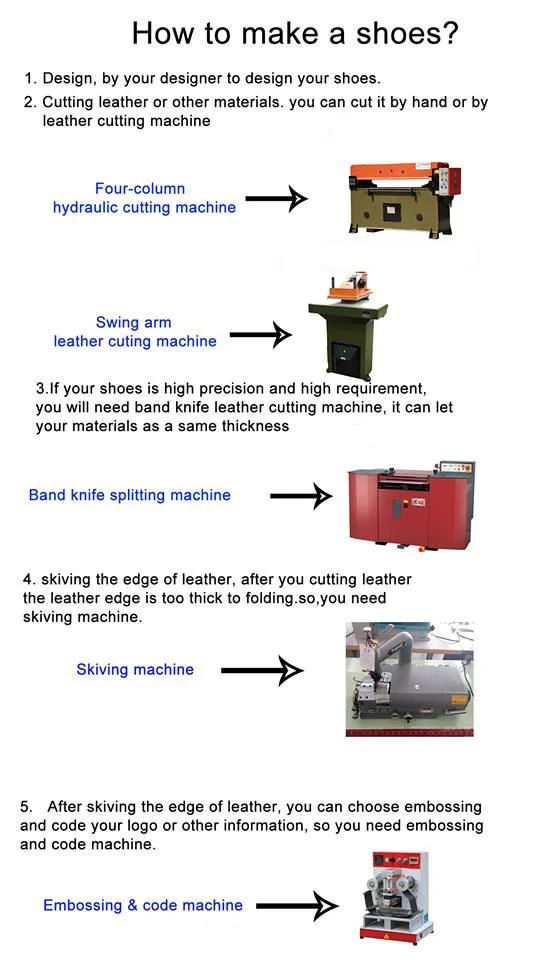 How to make a shoes?

1. Design, by your designer to design your shoes.

2. Cutting leather or other materials. you can cut it by hand or by leather cutting machine

Four-column hydraulic cutting machine

Swing arm leather cuting machine

3.If your shoes is high precision and high requirement, you will need band knife leather cutting machine, it can let your materials as a same thickness

Band knife splitting machine

4. skiving the edge of leather, after you cutting leather the leather edge is too thick to folding.so,you need skiving machine.

Skiving machine

5. After skiving the edge of leather, you can choose embossing and code your logo or other information, so you need embossing and code machine.

Embossing & code machine