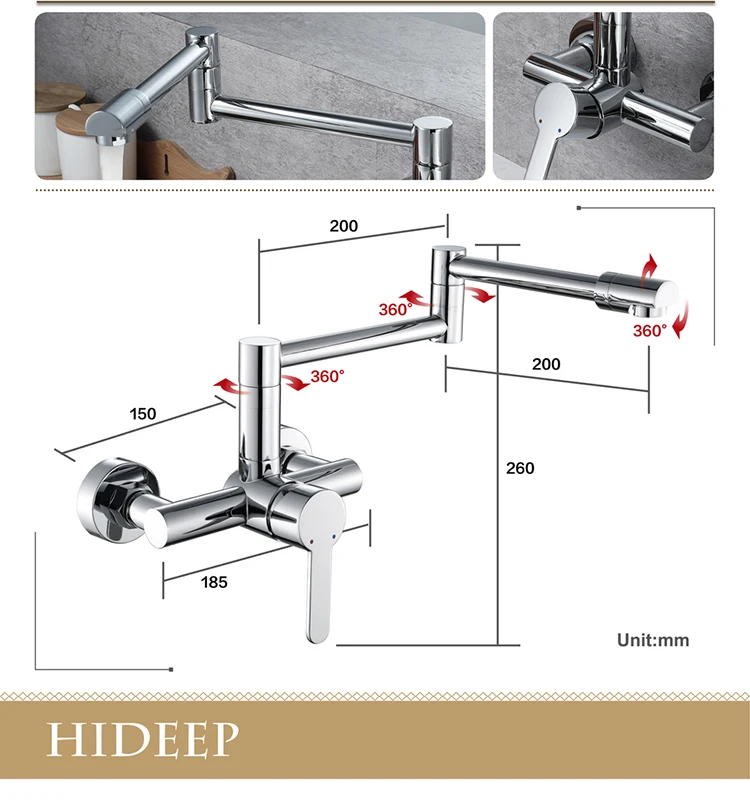 200

360°

360°

200

360°

150

260

185

Unit:mm

HIDEEP