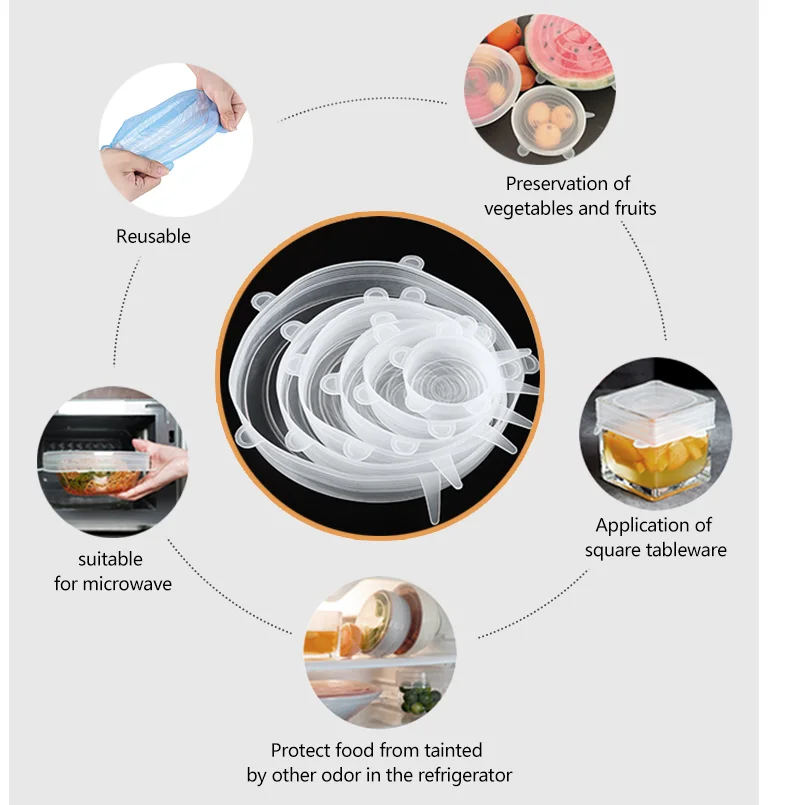 Reusable

Preservation of vegetables and fruits

suitable for microwave

Application of square tableware

Protect food from tainted by other odor in the refrigerator