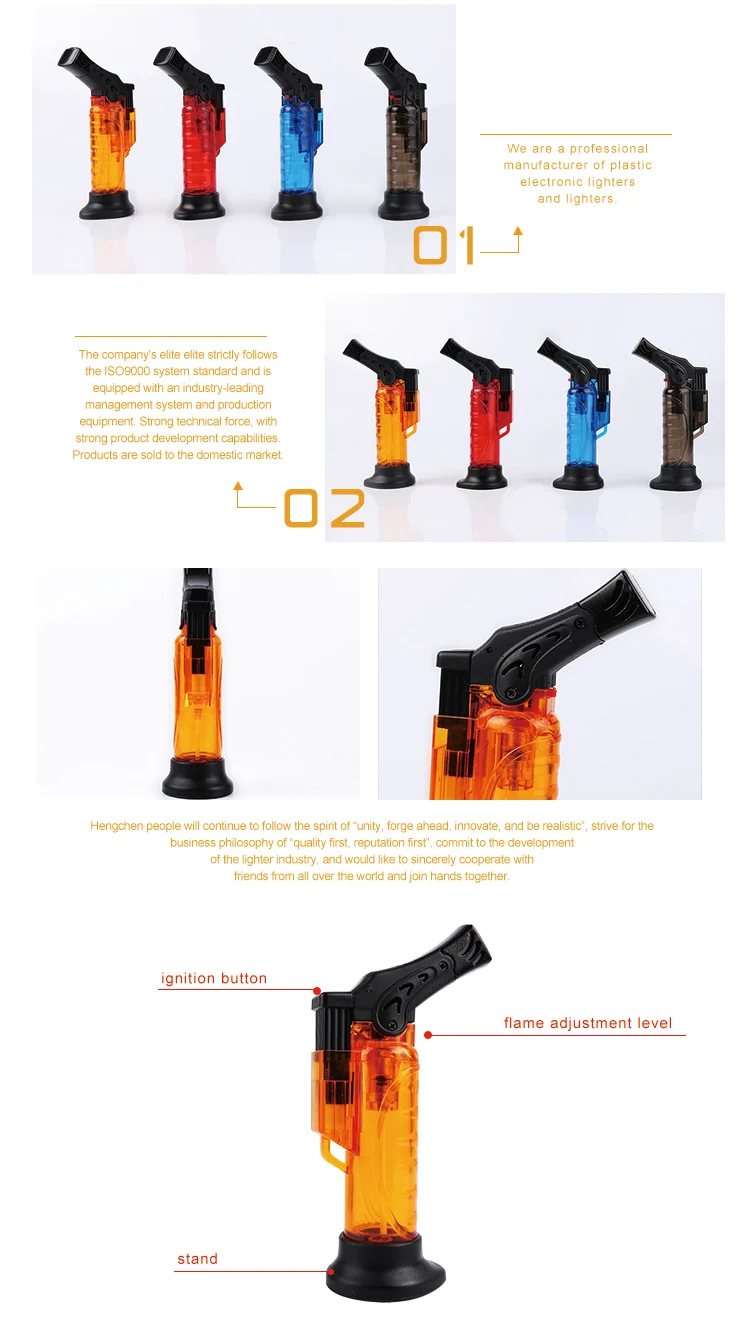 We are a professional manufacturer of plastic electronic lighters and lighters.

01

The company's elite elite strictly follows the ISO9000 system standard and is equipped with an industry-leading management system and production equipment. Strong technical force, with strong product development capabilities. Products are sold to the domestic market.

02

Hengchen people will continue to follow the spirit of "unity, forge ahead, innovate, and be realistic", strive for the business philosophy of "quality first, reputation first", commit to the development of the lighter industry, and would like to sincerely cooperate with friends from all over the world and join hands together.

ignition button

flame adjustment level

stand