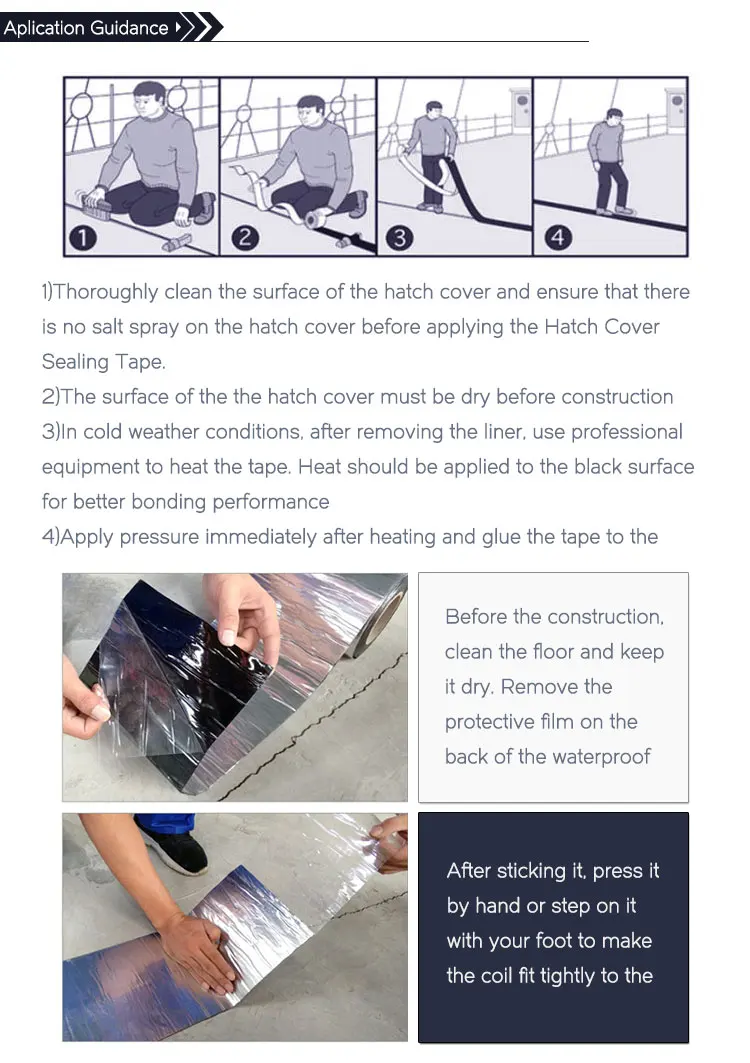 Aplication Guidance

1 2 3 4

1)Thoroughly clean the surface of the hatch cover and ensure that there is no salt spray on the hatch cover before applying the Hatch Cover Sealing Tape.
2)The surface of the the hatch cover must be dry before construction
3)In cold weather conditions, after removing the liner, use professional equipment to heat the tape. Heat should be applied to the black surface for better bonding performance
4)Apply pressure immediately after heating and glue the tape to the

Before the construction, clean the floor and keep it dry. Remove the protective film on the back of the waterproof

After sticking it, press it by hand or step on it with your foot to make the coil fit tightly to the