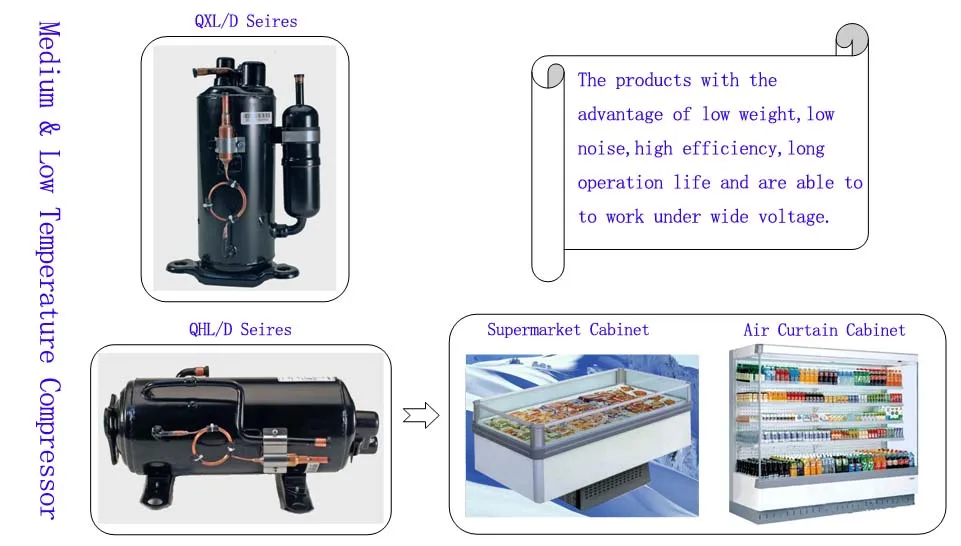 Medium & Low Temperature Compressor

QXL/D Seires

The products with the advantage of low weight,low noise,high efficiency,long operation life and are able to to work under wide voltage.

QHL/D Seires

Supermarket Cabinet

Air Curtain Cabinet