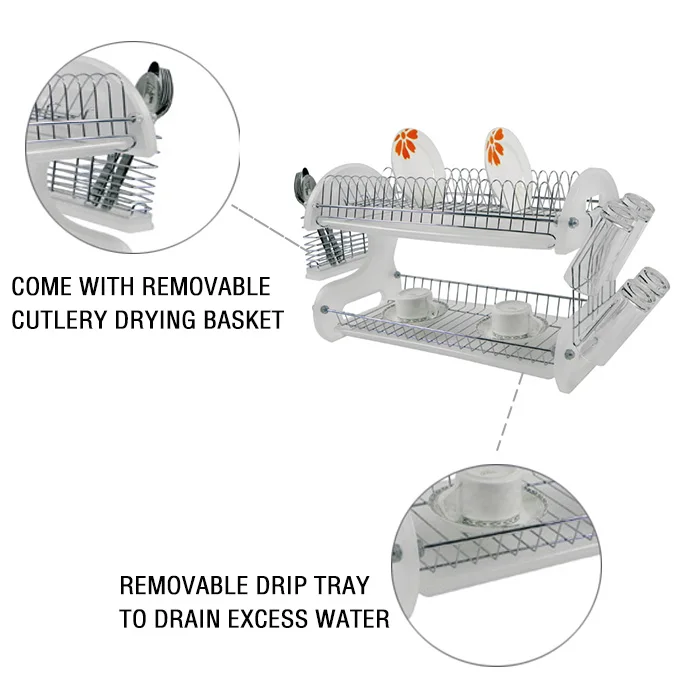 COME WITH REMOVABLE CUTLERY DRYING BASKET

REMOVABLE DRIP TRAY TO DRAIN EXCESS WATER