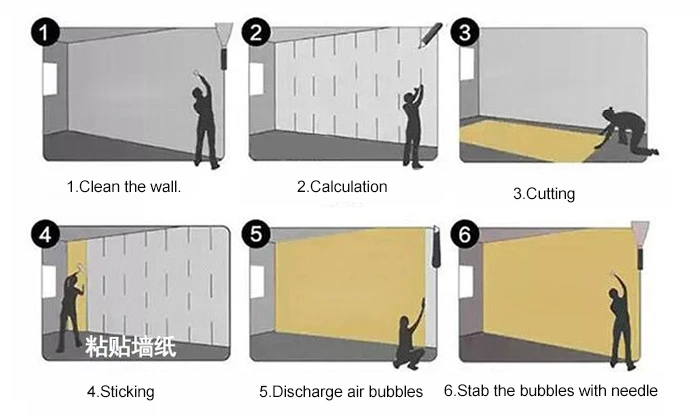 1

1.Clean the wall.

2

2.Calculation

3

3.Cutting

4

粘贴墙纸

4.Sticking

5

5.Discharge air bubbles

6

6.Stab the bubbles with needle