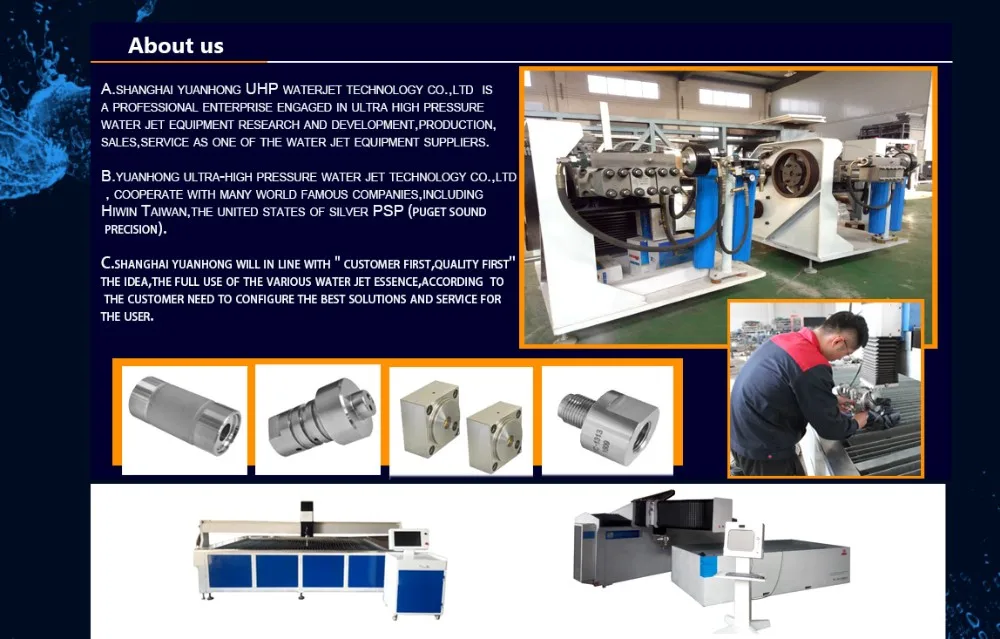 About us

A.SHANGHAI YUANHONG UHP WATERJET TECHNOLOGY CO.,LTD IS A PROFESSIONAL ENTERPRISE ENGAGED IN ULTRA HIGH PRESSURE WATER JET EQUIPMENT RESEARCH AND DEVELOPMENT,PRODUCTION, SALES,SERVICE AS ONE OF THE WATER JET EQUIPMENT SUPPLIERS.

B.YUANHONG ULTRA-HIGH PRESSURE WATER JET TECHNOLOGY CO.,LTD , COOPERATE WITH MANY WORLD FAMOUS COMPANIES,INCLUDING HIWIN TAIWAN,THE UNITED STATES OF SILVER PSP (PUGET SOUND PRECISION).

C.SHANGHAI YUANHONG WILL IN LINE WITH " CUSTOMER FIRST,QUALITY FIRST" THE IDEA,THE FULL USE OF THE VARIOUS WATER JET ESSENCE,ACCORDING TO THE CUSTOMER NEED TO CONFIGURE THE BEST SOLUTIONS AND SERVICE FOR THE USER.