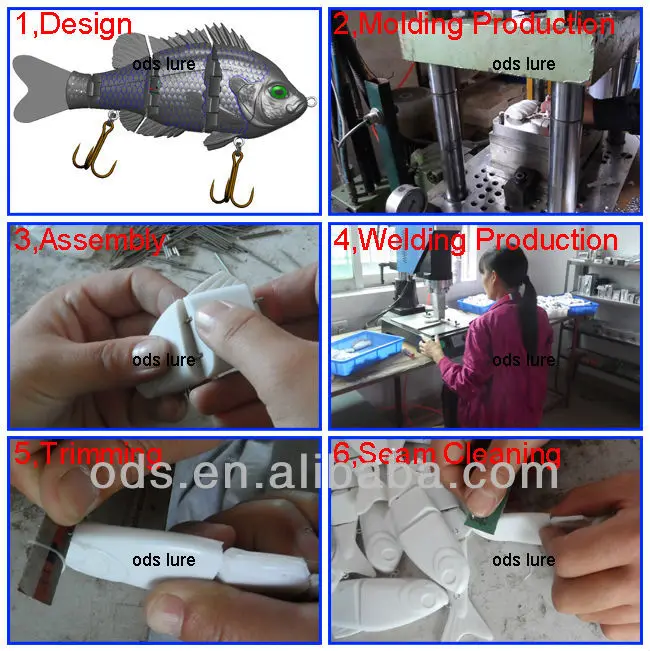 1,Design

ods lure

2,Molding Production

ods lure

3,Assembly

ods lure

4,Welding Production

ods lure

5,Trimming

ods.en.alibaba.com

ods lure

6,Seam Cleaning

ods lure