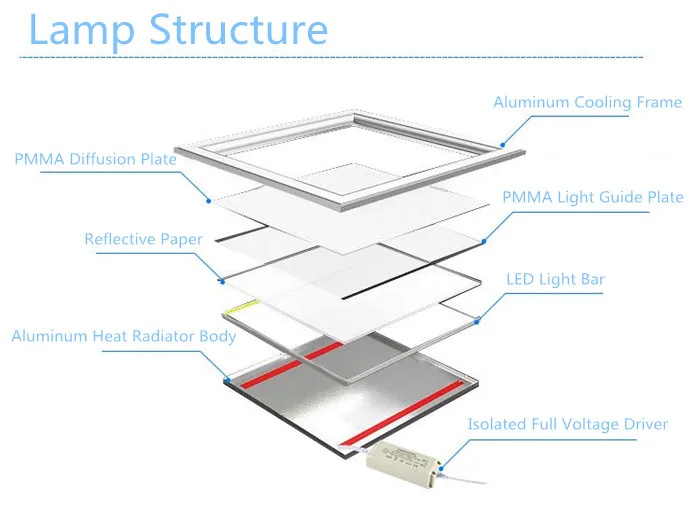 Lamp Structure

Aluminum Cooling Frame

PMMA Diffusion Plate

PMMA Light Guide Plate

Reflective Paper

LED Light Bar

Aluminum Heat Radiator Body

Isolated Full Voltage Driver