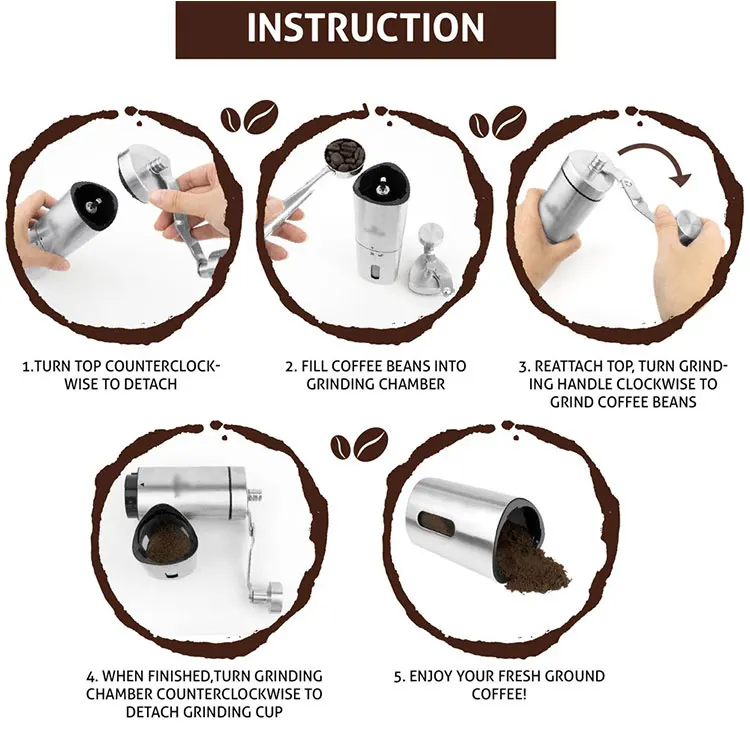 INSTRUCTION

1.TURN TOP COUNTERCLOCKWISE TO DETACH

2. FILL COFFEE BEANS INTO GRINDING CHAMBER

3. REATTACH TOP, TURN GRINDING HANDLE CLOCKWISE TO GRIND COFFEE BEANS

4. WHEN FINISHED,TURN GRINDING CHAMBER COUNTERCLOCKWISE TO DETACH GRINDING CUP

5. ENJOY YOUR FRESH GROUND COFFEE!