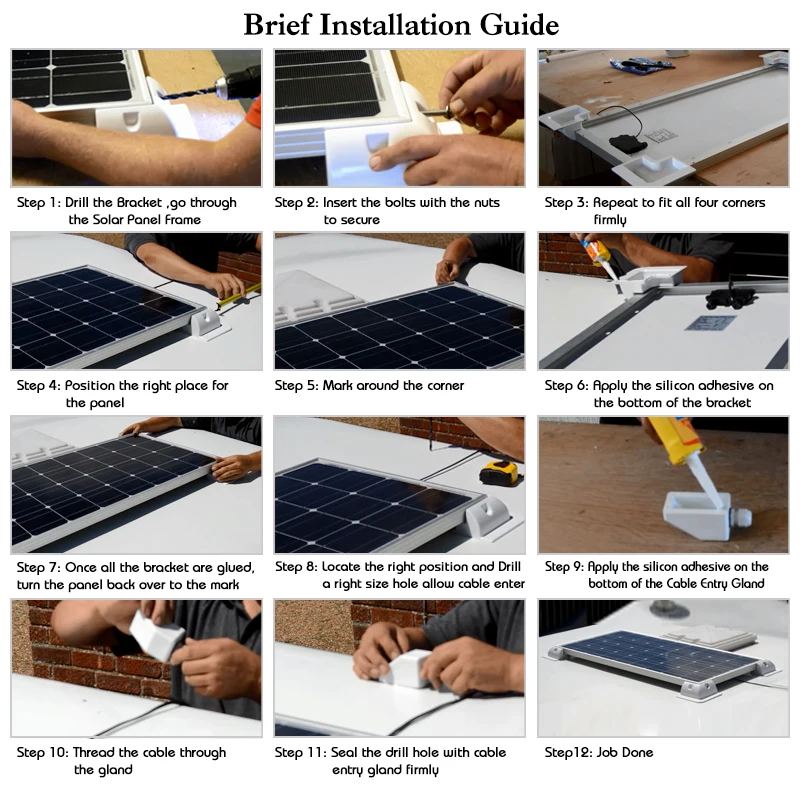 Brief Installation Guide

Step 1: Drill the Bracket ,go through the Solar Panel Frame

Step 2: Insert the bolts with the nuts to secure

Step 3: Repeat to fit all four corners firmly

Step 4: Position the right place for the panel

Step 5: Mark around the corner

Step 6: Apply the silicon adhesive on the bottom of the bracket

Step 7: Once all the bracket are glued, turn the panel back over to the mark

Step 8: Locate the right position and Drill a right size hole allow cable enter

Step 9: Apply the silicon adhesive on the bottom of the Cable Entry Gland

Step 10: Thread the cable through the gland

Step 11: Seal the drill hole with cable entry gland firmly

Step12: Job Done