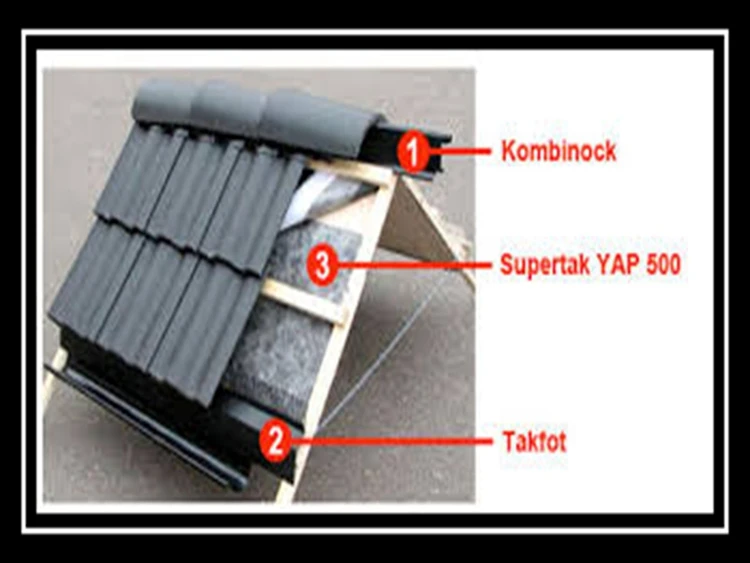 1 Kombinock

3 Supertak YAP 500

2 Takfot