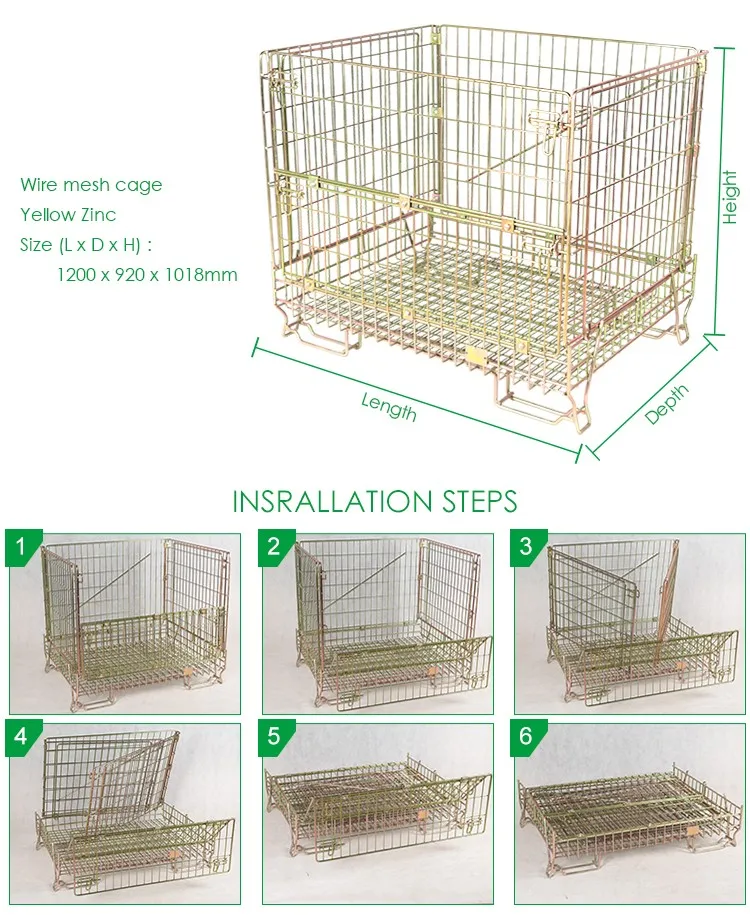 Wire mesh cage
Yellow Zinc
Size (L x D x H) :
1200 x 920 x 1018mm

Height
Length
Depth

INSRALLATION STEPS

1
2
3
4
5
6