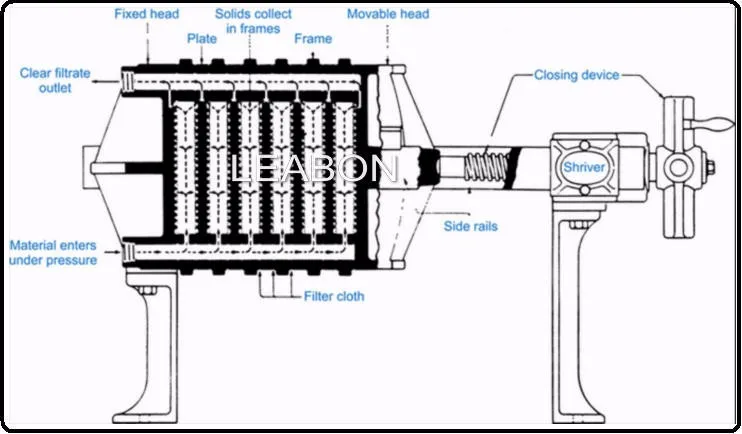 Fixed head
Solids collect in frames
Movable head
Plate
Frame
Clear filtrate outlet
Closing device
LEABON
Shriver
Side rails
Material enters under pressure
Filter cloth