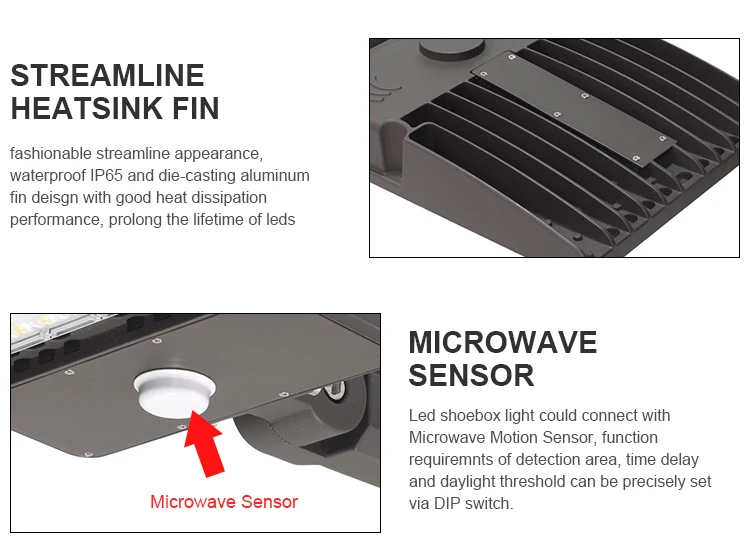 STREAMLINE HEATSINK FIN

fashionable streamline appearance, waterproof IP65 and die-casting aluminum fin deisgn with good heat dissipation performance, prolong the lifetime of leds

Microwave Sensor

MICROWAVE SENSOR

Led shoebox light could connect with Microwave Motion Sensor, function requiremnts of detection area, time delay and daylight threshold can be precisely set via DIP switch.