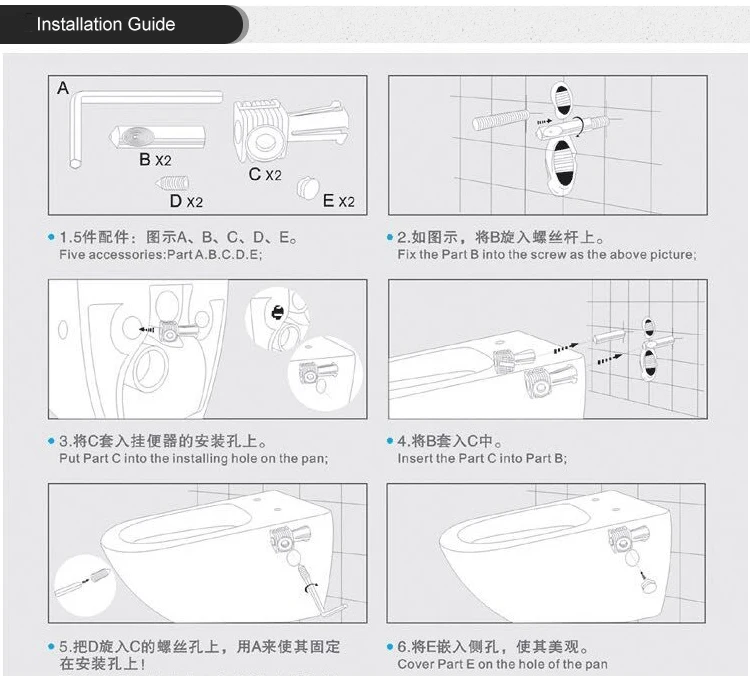 Installation Guide

A

B X2

C X2

D X2

E X2

• 1.5件配件：图示A、B、C、D、E。
Five accessories:Part A.B.C.D.E;

• 2.如图示，将B旋入螺丝杆上。
Fix the Part B into the screw as the above picture;

• 3.将C套入挂便器的安装孔上。
Put Part C into the installing hole on the pan;

• 4.将B套入C中。
Insert the Part C into Part B;

• 5.把D旋入C的螺丝孔上，用A来使其固定在安装孔上！

• 6.将E嵌入侧孔，使其美观。
Cover Part E on the hole of the pan