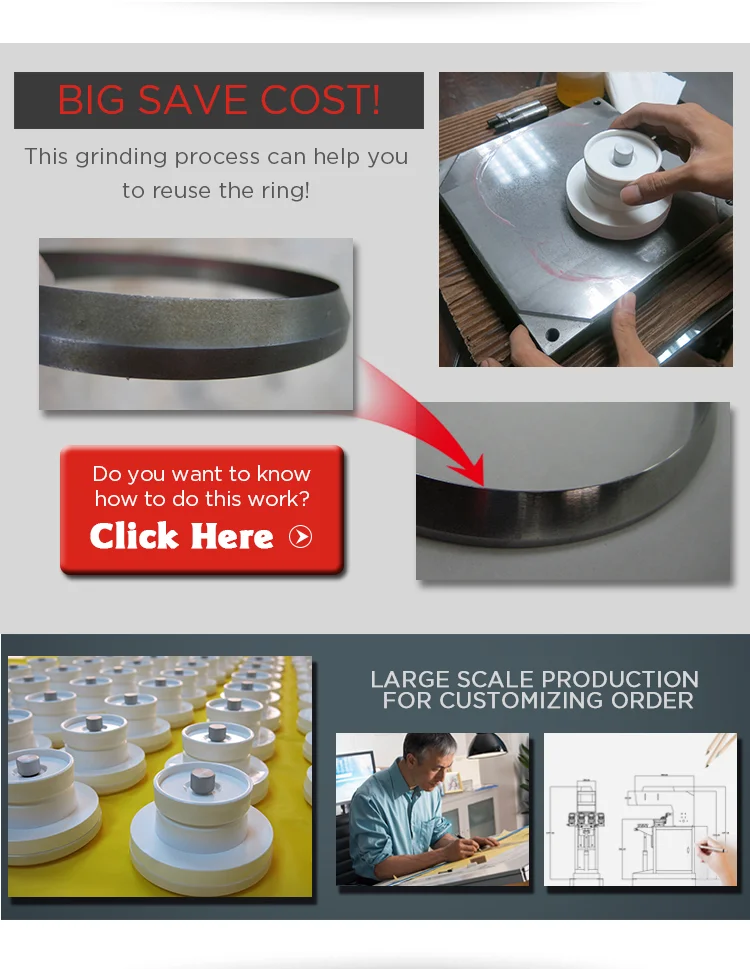 BIG SAVE COST!

This grinding process can help you to reuse the ring!

Do you want to know how to do this work?

Click Here

LARGE SCALE PRODUCTION FOR CUSTOMIZING ORDER