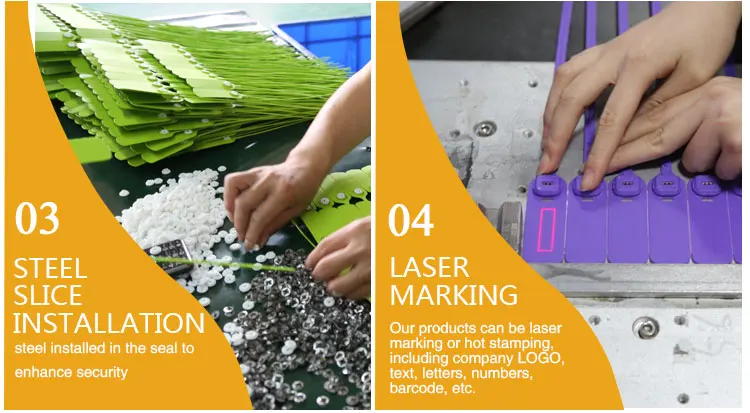 03

STEEL SLICE INSTALLATION

steel installed in the seal to enhance security

04

LASER MARKING

Our products can be laser marking or hot stamping, including company LOGO, text, letters, numbers, barcode, etc.