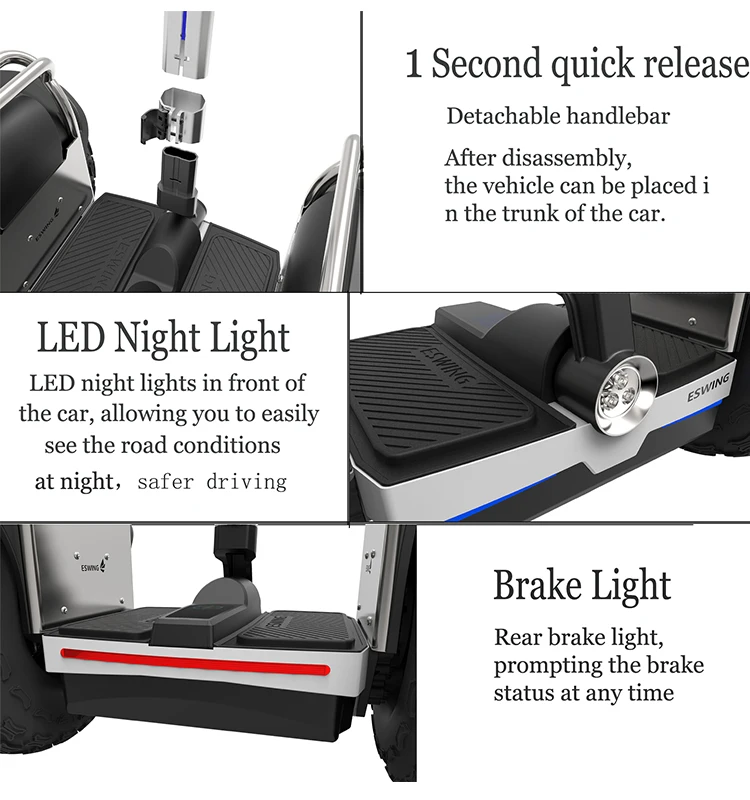 ESWING

ESWING

1 Second quick release

Detachable handlebar

After disassembly, the vehicle can be placed i n the trunk of the car.

LED Night Light

LED night lights in front of the car, allowing you to easily see the road conditions at night， safer driving

ESWING

ESWING

ESWING

ESWING

Brake Light

Rear brake light, prompting the brake status at any time