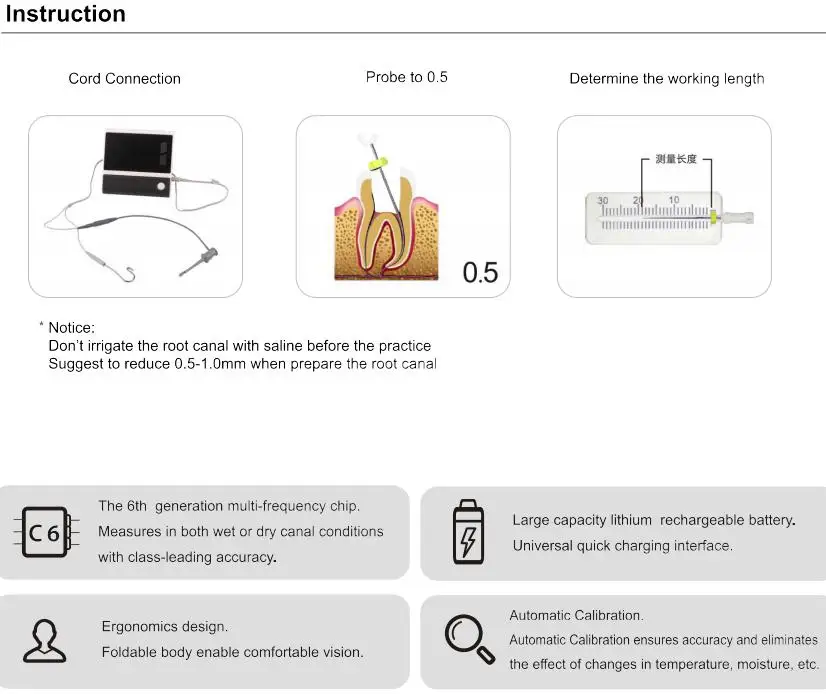 Instruction

Cord Connection

Probe to 0.5

Determine the working length

0.5

测量长度

30 20 10

* Notice:
Don't irrigate the root canal with saline before the practice
Suggest to reduce 0.5-1.0mm when prepare the root canal

C6

The 6th generation multi-frequency chip.
Measures in both wet or dry canal conditions with class-leading accuracy.

Large capacity lithium rechargeable battery.
Universal quick charging interface.

Ergonomics design.
Foldable body enable comfortable vision.

Automatic Calibration.
Automatic Calibration ensures accuracy and eliminates the effect of changes in temperature, moisture, etc.