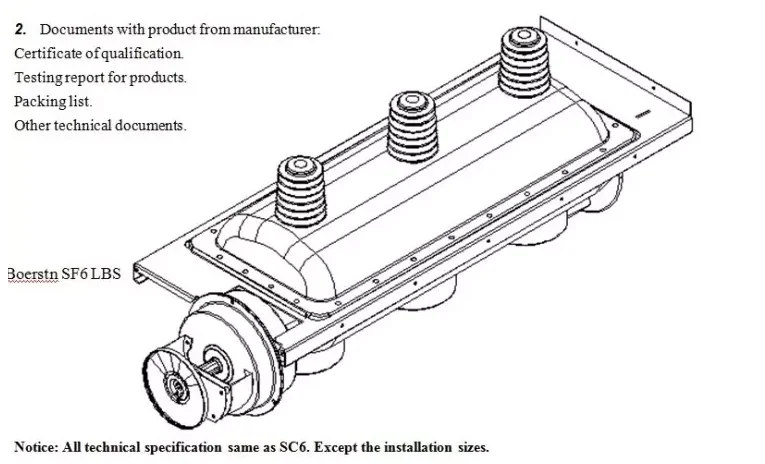 2. Documents with product from manufacturer:
Certificate of qualification.
Testing report for products.
Packing list.
Other technical documents.

Boerstn SF6 LBS

Notice: All technical specification same as SC6. Except the installation sizes.