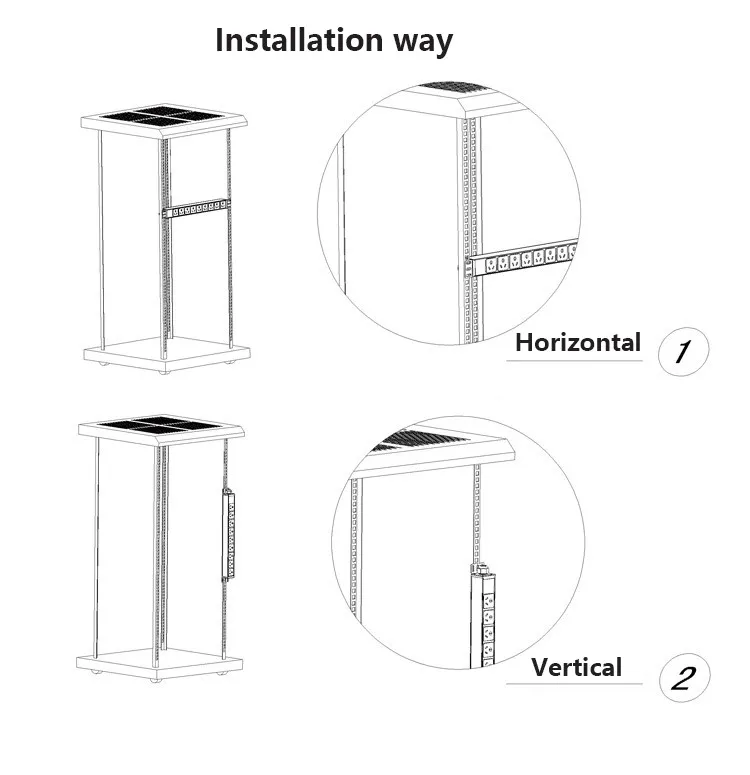 Installation way

Horizontal

1

Vertical

2