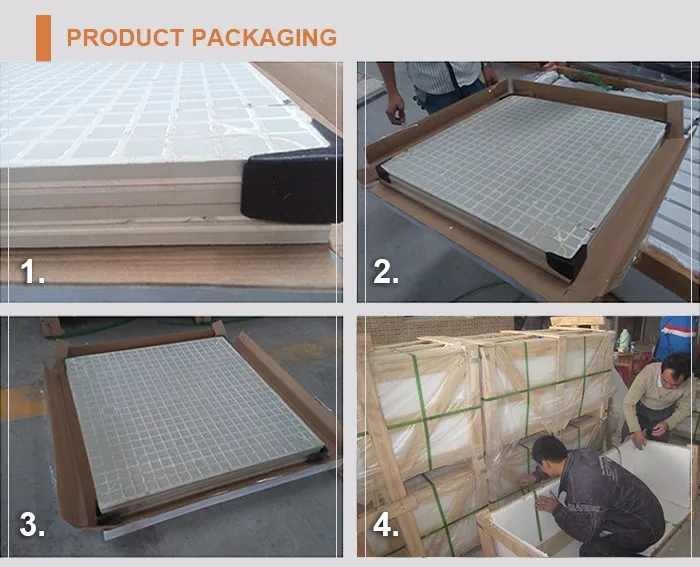 PRODUCT PACKAGING

1.

2.

3.

4.