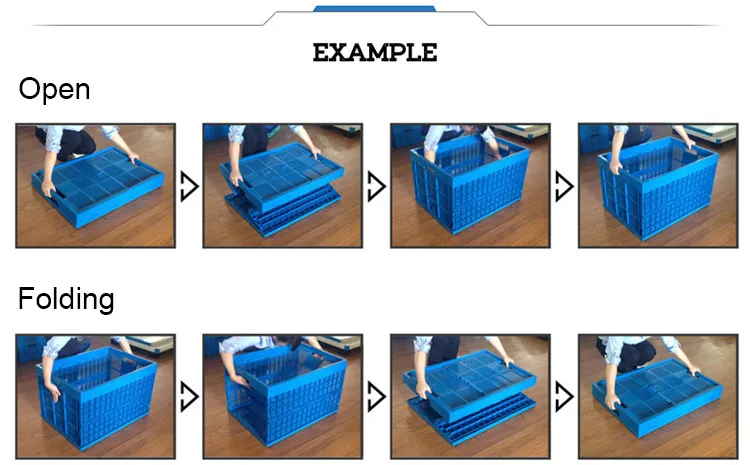 EXAMPLE

Open

Folding