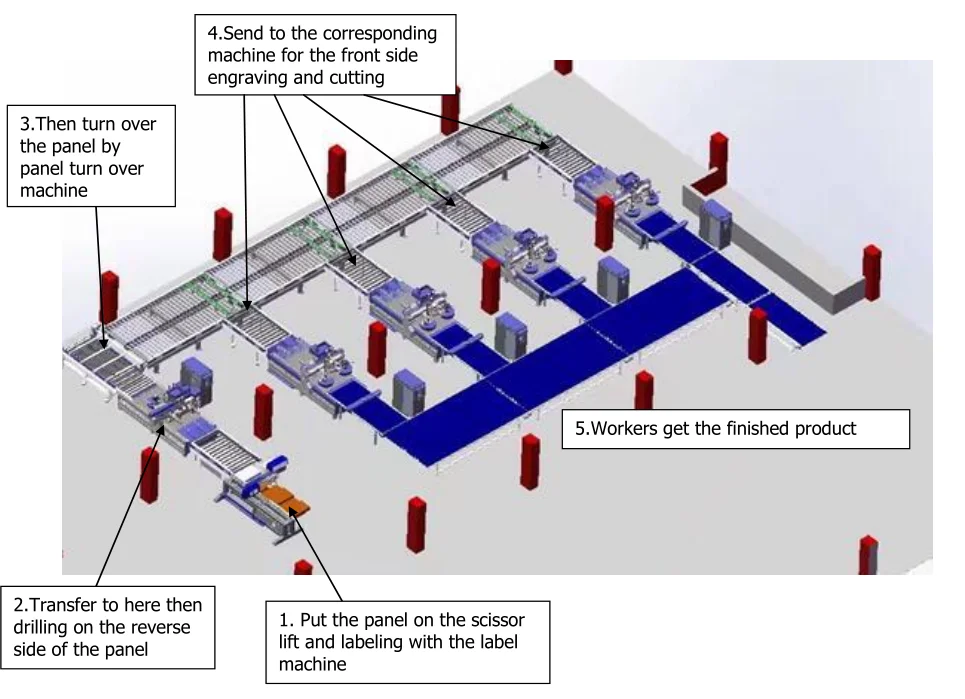 4.Send to the corresponding machine for the front side engraving and cutting

3.Then turn over the panel by panel turn over machine

5.Workers get the finished product

2.Transfer to here then drilling on the reverse side of the panel

1. Put the panel on the scissor lift and labeling with the label machine