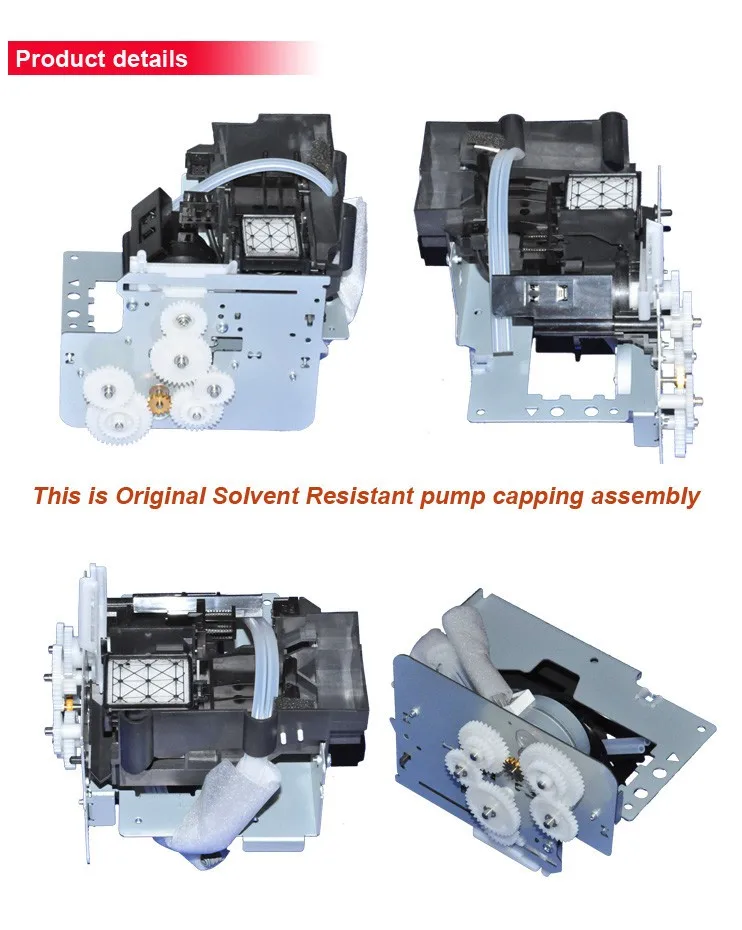 Product details

This is Original Solvent Resistant pump capping assembly