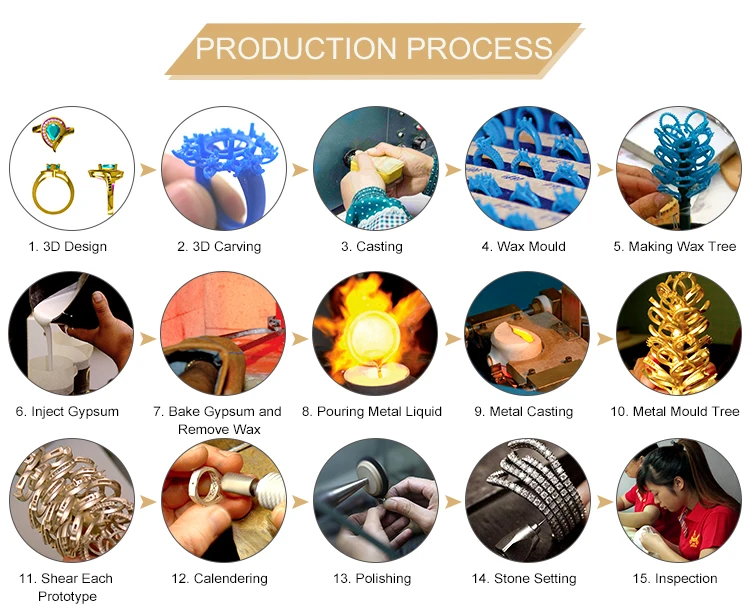 PRODUCTION PROCESS

1. 3D Design

2. 3D Carving

3. Casting

4. Wax Mould

5. Making Wax Tree

6. Inject Gypsum

7. Bake Gypsum and Remove Wax

8. Pouring Metal Liquid

9. Metal Casting

10. Metal Mould Tree

11. Shear Each Prototype

12. Calendering

13. Polishing

14. Stone Setting

15. Inspection