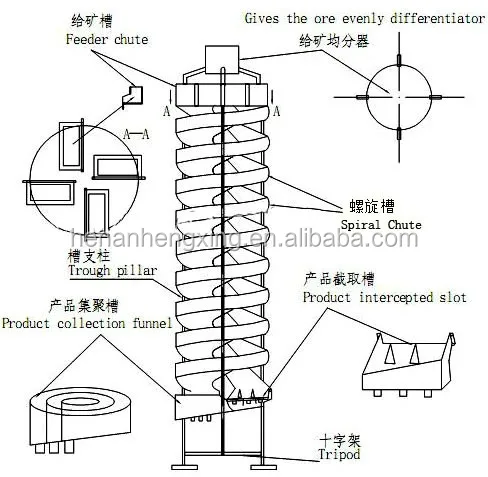 给矿槽
Feeder chute

Gives the ore evenly differentiator
给矿均分器

A
A
A—A

螺旋槽
Spiral Chute

henanhengxing.en.alibaba.com

槽支柱
Trough pillar

产品截取槽
Product intercepted slot

产品集聚槽
Product collection funnel

十字架
Tripod