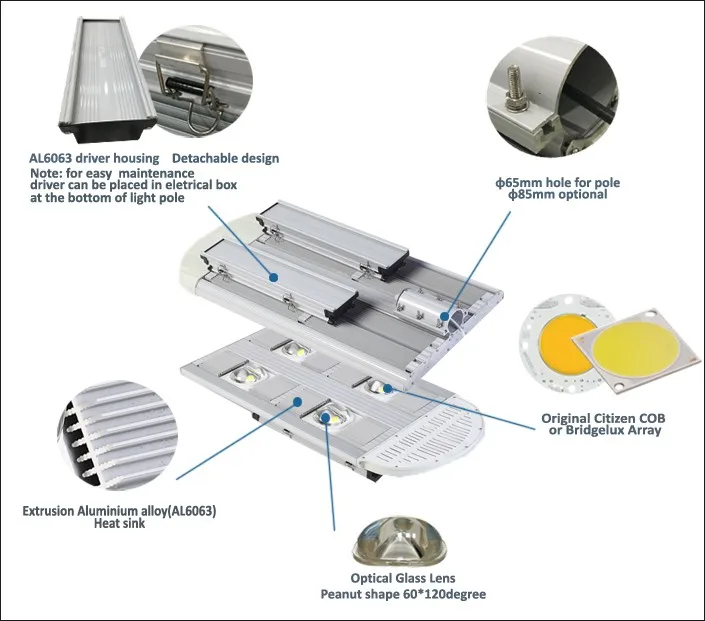 AL6063 driver housing    Detachable design
Note: for easy maintenance driver can be placed in eletrical box at the bottom of light pole

ϕ65mm hole for pole
ϕ85mm optional

Original Citizen COB or Bridgelux Array

Extrusion Aluminium alloy(AL6063) Heat sink

Optical Glass Lens
Peanut shape 60*120degree