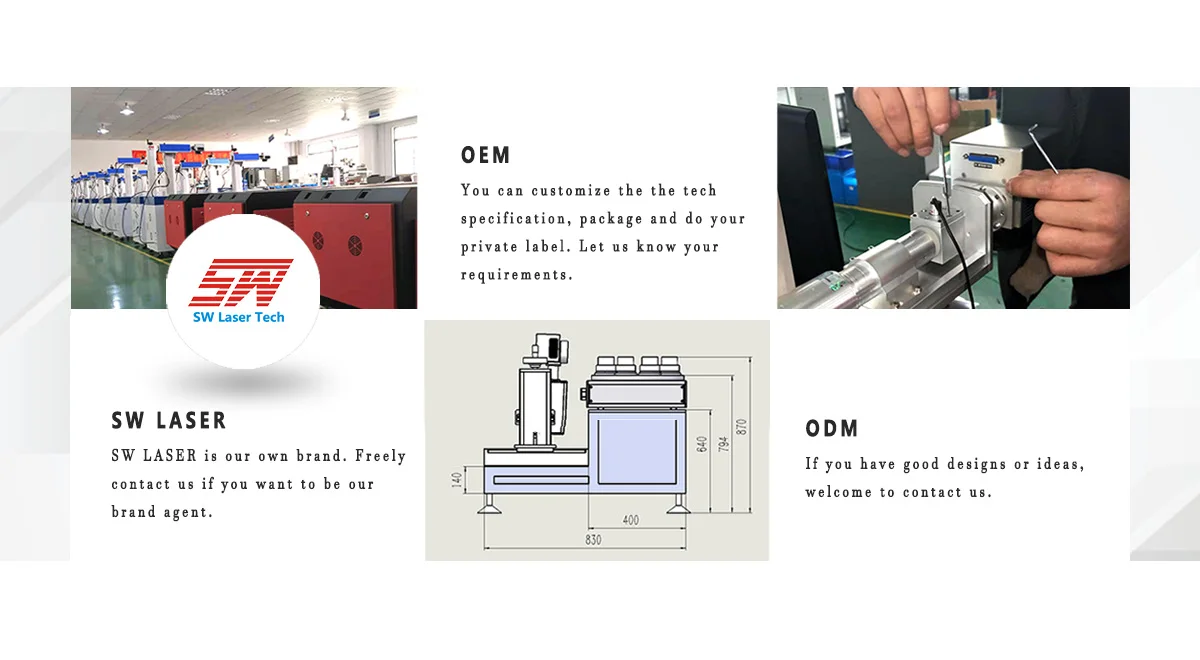 SW
SW Laser Tech

OEM

You can customize the the tech specification, package and do your private label. Let us know your requirements.

SW LASER

SW LASER is our own brand. Freely contact us if you want to be our brand agent.

140
640
794
870
400
830

ODM

If you have good designs or ideas, welcome to contact us.