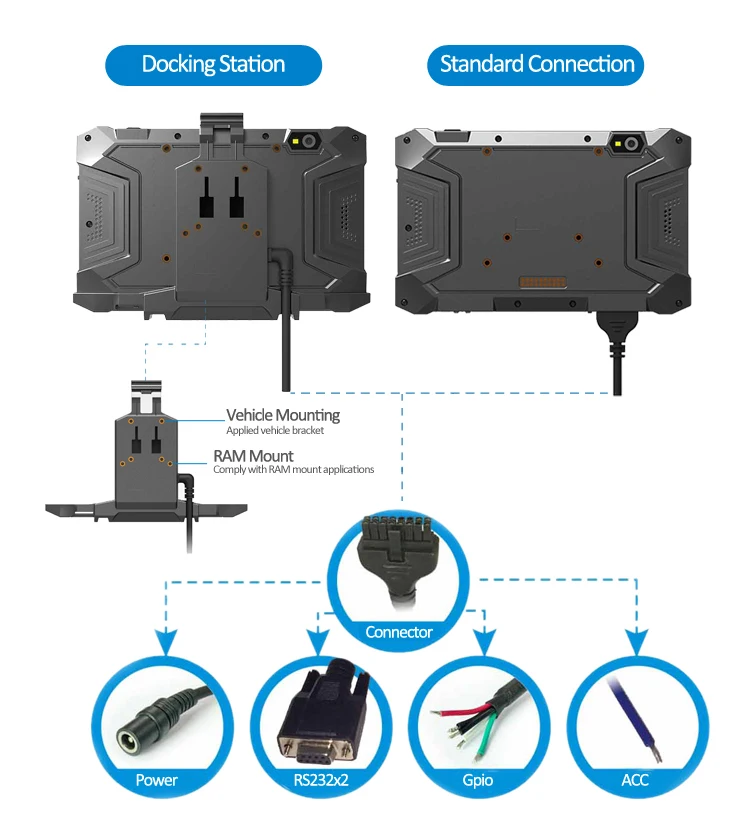 Docking Station

Standard Connection

Vehicle Mounting
Applied vehicle bracket

RAM Mount
Comply with RAM mount applications

Connector

Power

RS232x2

Gpio

ACC