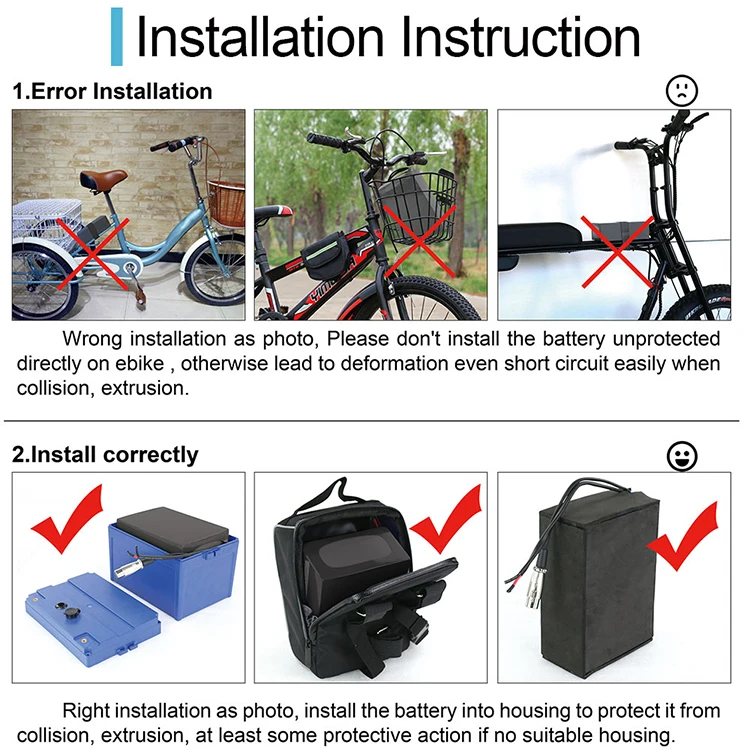 Installation Instruction

1.Error Installation

Wrong installation as photo, Please don't install the battery unprotected directly on ebike , otherwise lead to deformation even short circuit easily when collision, extrusion.

2.Install correctly

Right installation as photo, install the battery into housing to protect it from collision, extrusion, at least some protective action if no suitable housing.