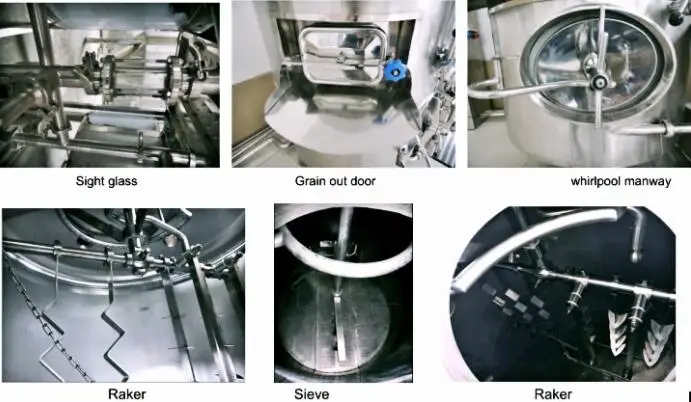 Sight glass

Grain out door

whirlpool manway

Raker

Sieve

Raker