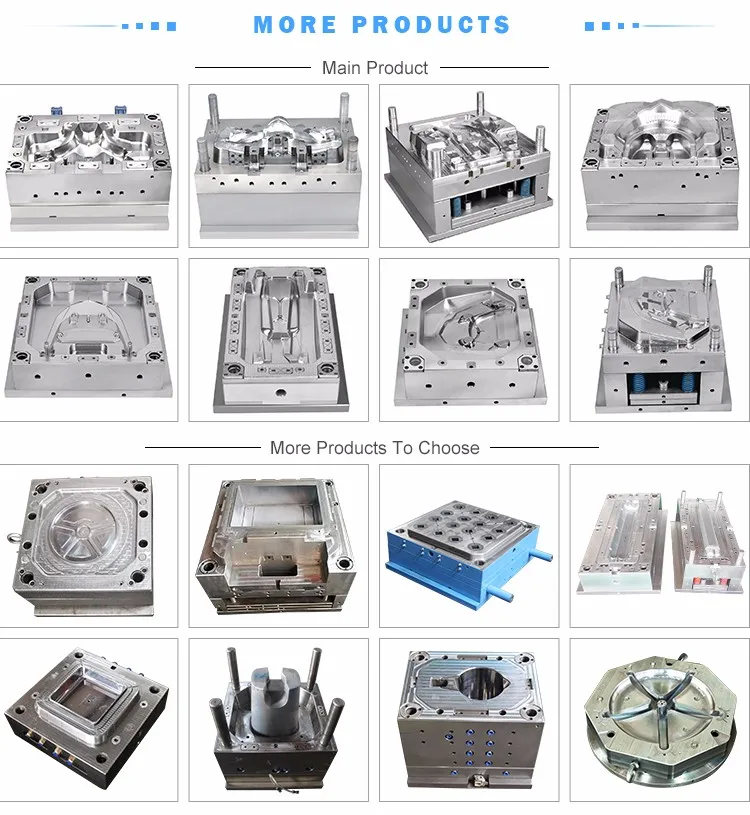 MORE PRODUCTS

Main Product

More Products To Choose