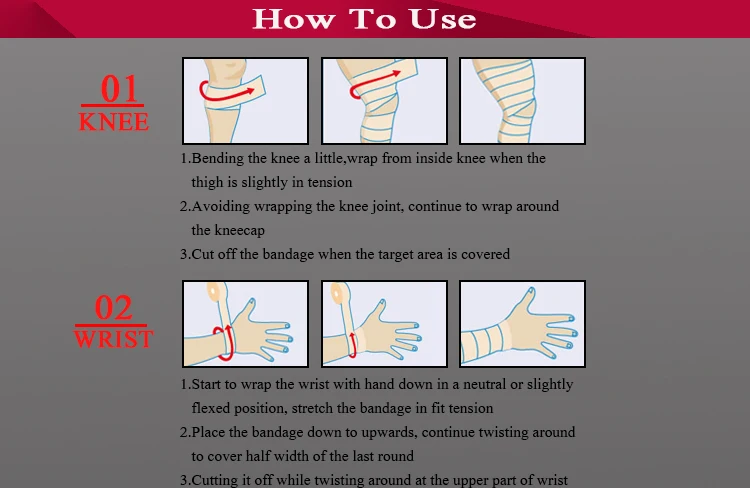 How To Use

01
KNEE

1.Bending the knee a little,wrap from inside knee when the thigh is slightly in tension
2.Avoiding wrapping the knee joint, continue to wrap around the kneecap
3.Cut off the bandage when the target area is covered

02
WRIST

1.Start to wrap the wrist with hand down in a neutral or slightly flexed position, stretch the bandage in fit tension
2.Place the bandage down to upwards, continue twisting around to cover half width of the last round
3.Cutting it off while twisting around at the upper part of wrist