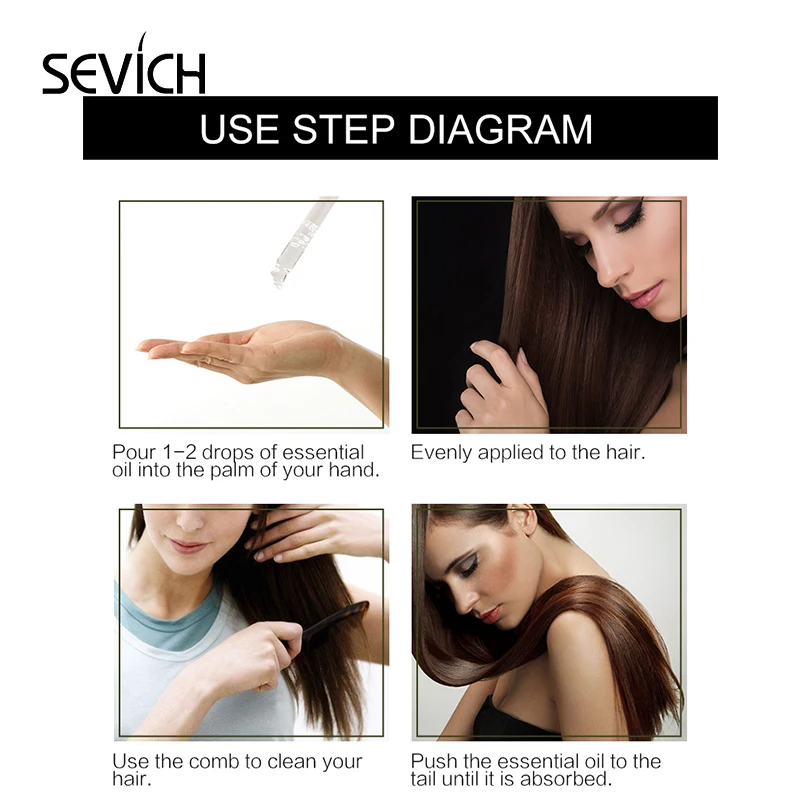 SEVICH

USE STEP DIAGRAM

Pour 1-2 drops of essential oil into the palm of your hand.

Evenly applied to the hair.

Use the comb to clean your hair.

Push the essential oil to the tail until it is absorbed.